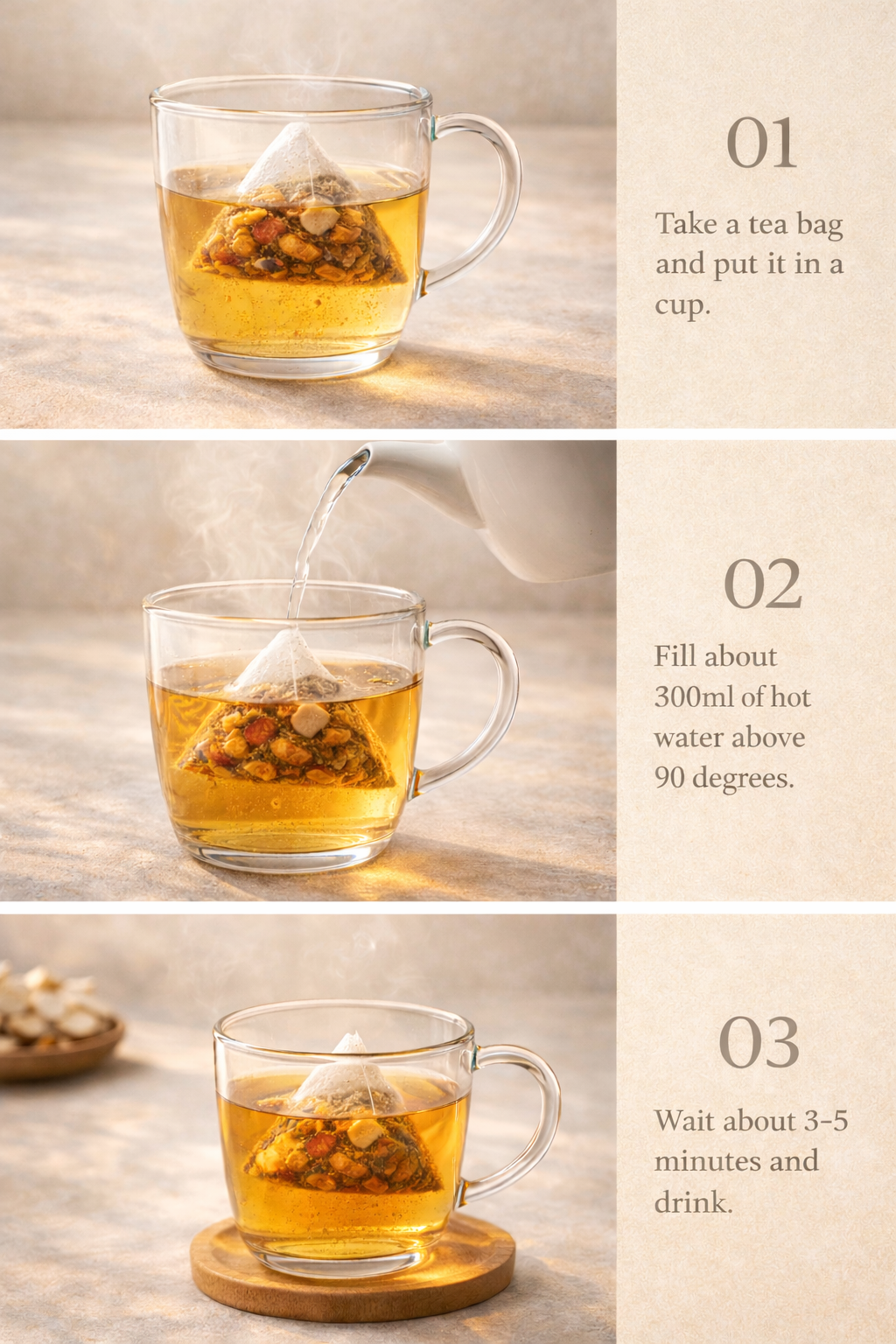 01

Take a tea bag and put it in a cup.

02

Fill about 300ml of hot water above 90 degrees.

03

Wait about 3-5 minutes and drink.