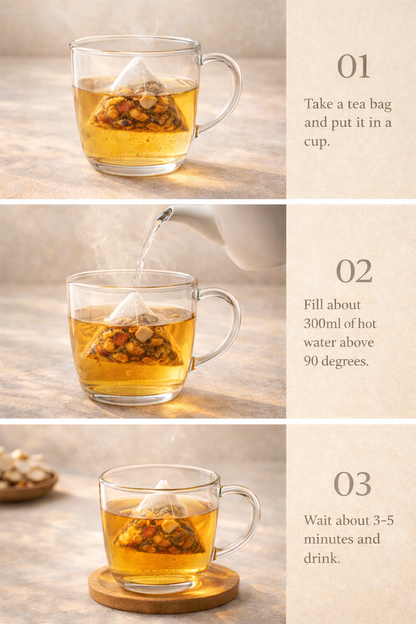 01

Take a tea bag and put it in a cup.

02

Fill about 300ml of hot water above 90 degrees.

03

Wait about 3-5 minutes and drink.